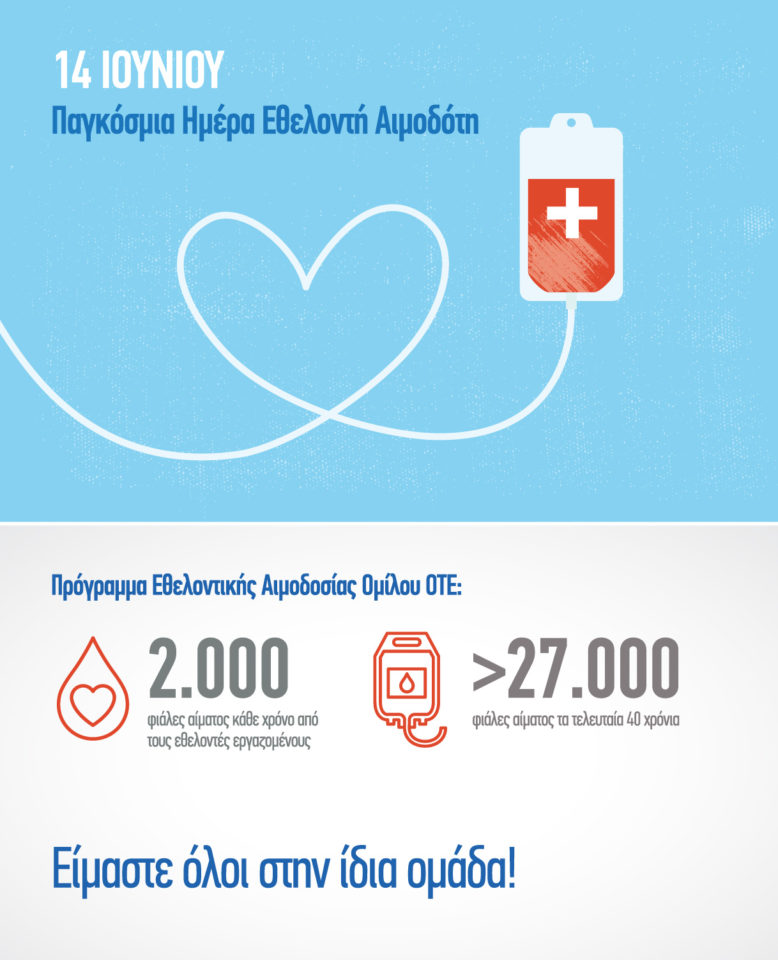 14 ΙΟΥΝΙΟΥ
Παγκόσμια Ημέρα Εθελοντή Αιμοδότη

Πρόγραμμα Εθελοντικής Αιμοδοσίας Ομίλου ΟΤΕ:

2.000
φιάλες αίματος κάθε χρόνο από τους εθελοντές εργαζομένους

>27.000
φιάλες αίματος τα τελευταία 40 χρόνια

Είμαστε όλοι στην ίδια ομάδα!